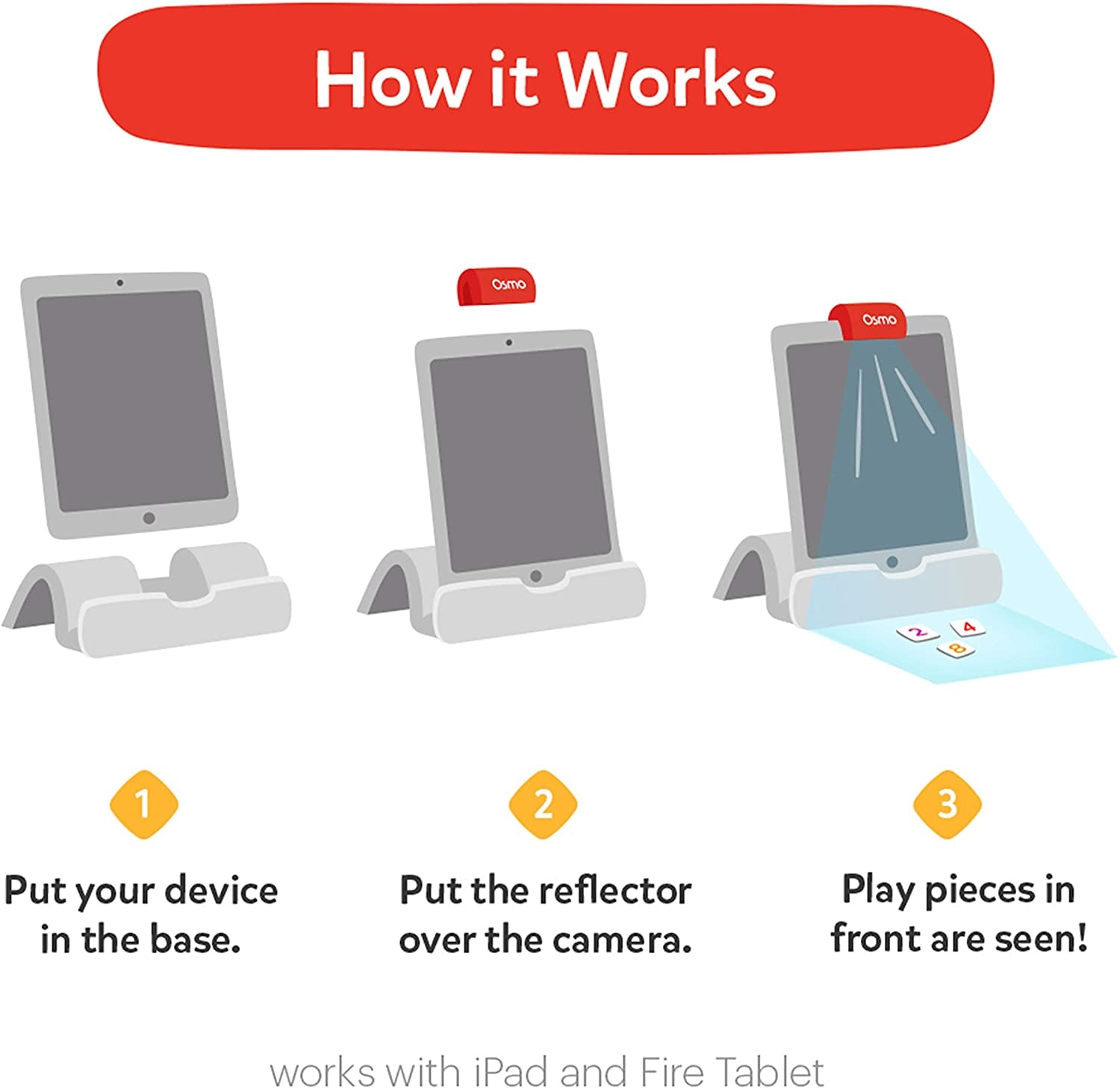 How it Works

Osmo

Osmo

2 4 8

1

Put your device in the base.

2

Put the reflector over the camera.

3

Play pieces in front are seen!

works with iPad and Fire Tablet